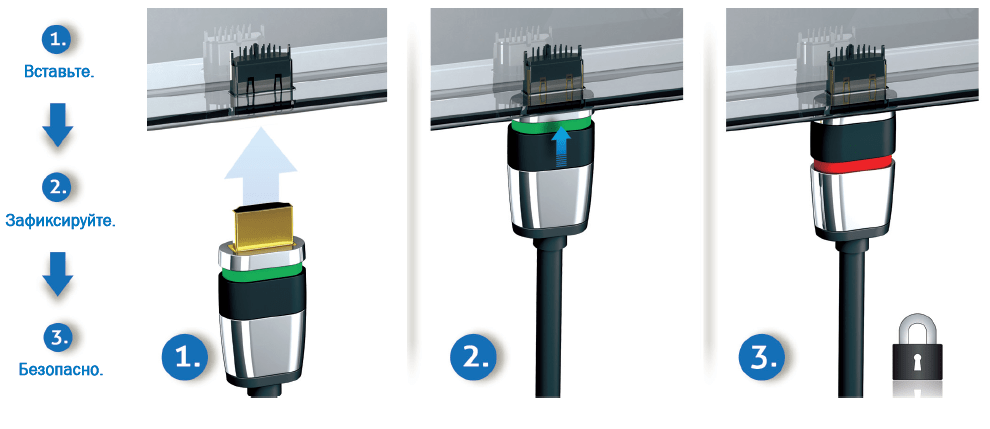 1.
Вставьте.

2.
Зафиксируйте.

3.
Безопасно.

1.

2.

3.